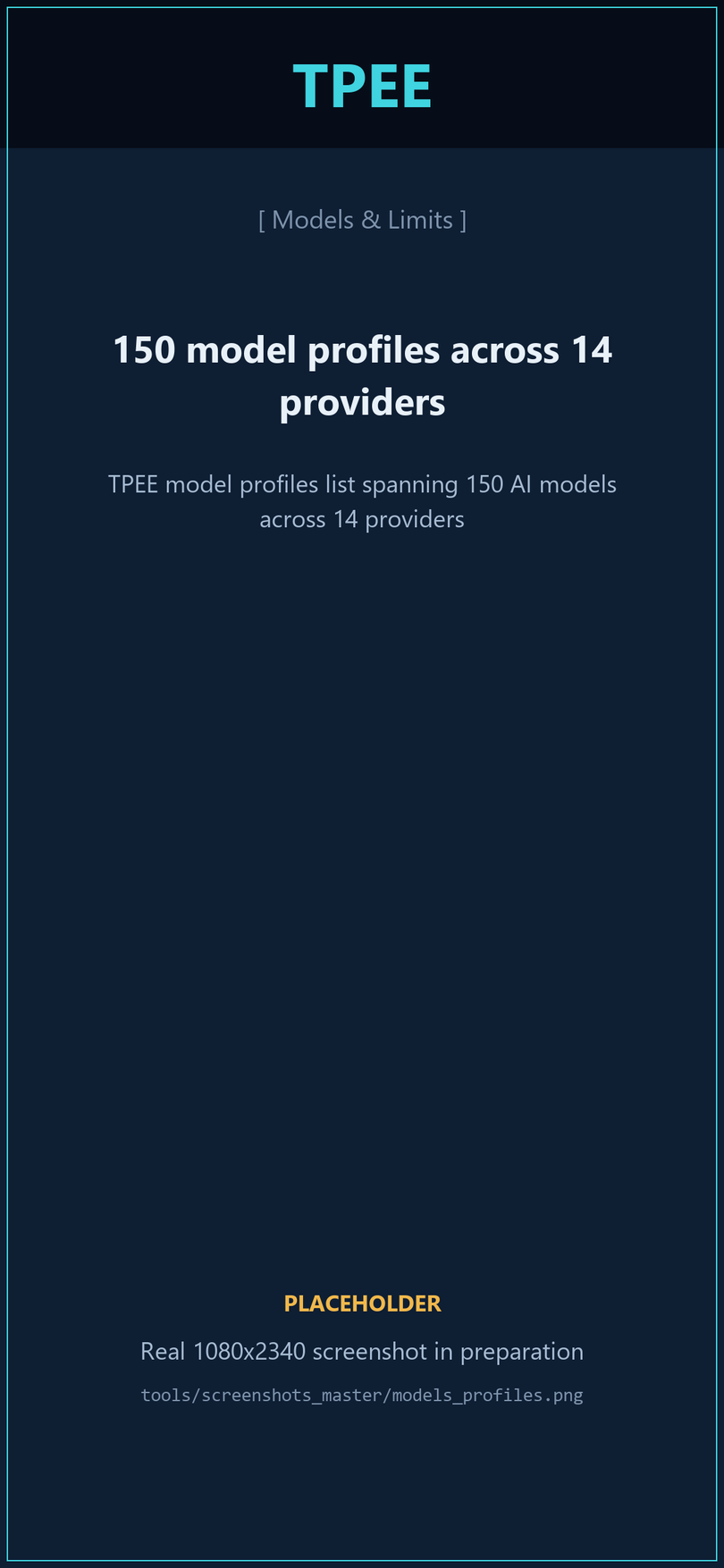 TPEE

[ Models & Limits ]

150 model profiles across 14 providers

TPEE model profiles list spanning 150 AI models across 14 providers

PLACEHOLDER

Real 1080x2340 screenshot in preparation

tools/screenshots_master/models_profiles.png