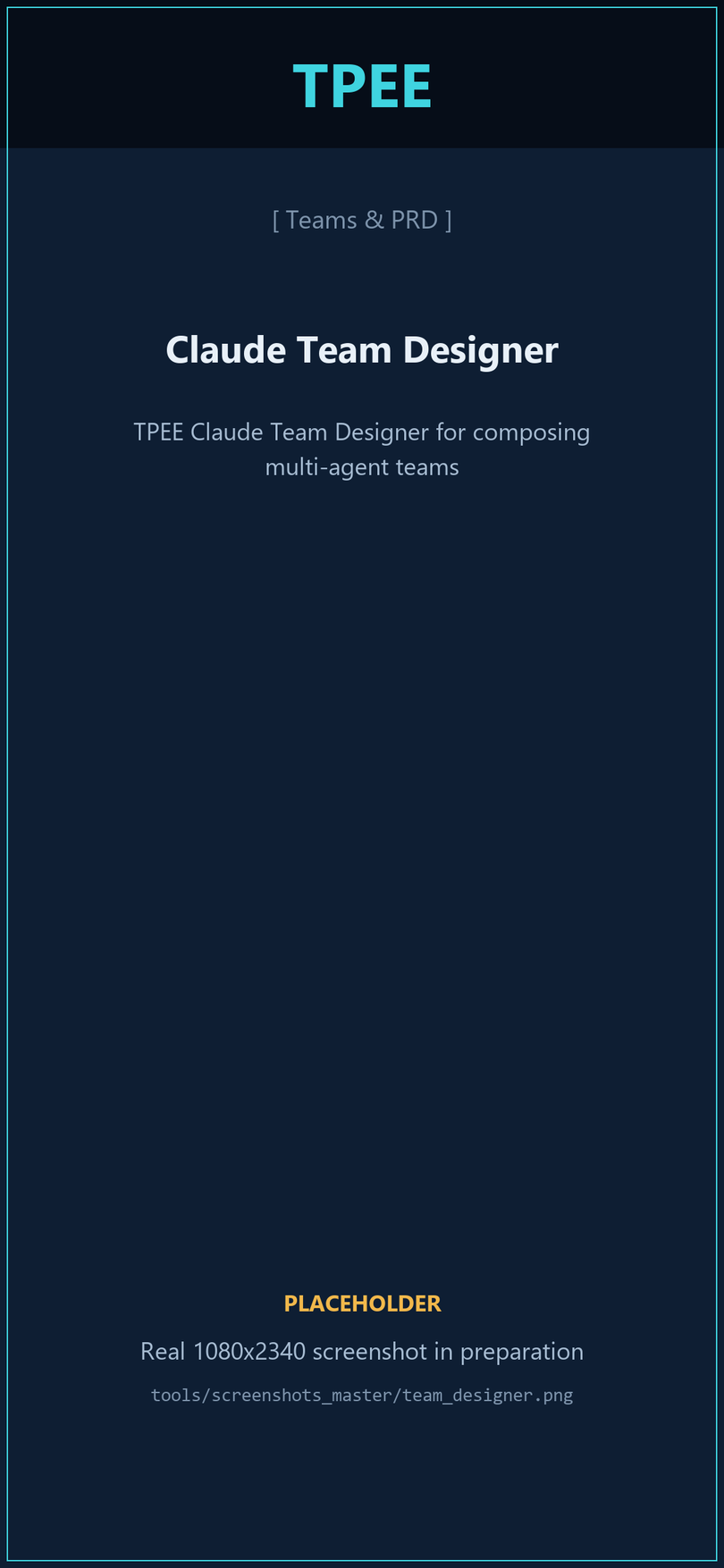 TPEE

[ Teams & PRD ]

Claude Team Designer

TPEE Claude Team Designer for composing multi-agent teams

PLACEHOLDER

Real 1080x2340 screenshot in preparation

tools/screenshots_master/team_designer.png